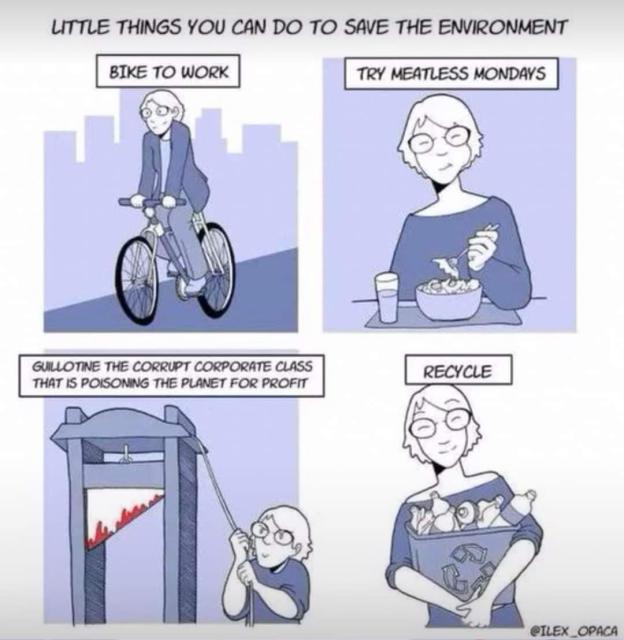 LITTLE THINGS YOU CAN DO TO SAVE THE ENVIRONMENT

BIKE TO WORK

TRY MEATLESS MONDAYS

GUILLOTINE THE CORRUPT CORPORATE CLASS THAT IS POISONING THE PLANET FOR PROFIT

RECYCLE

@ILEX_OPACA