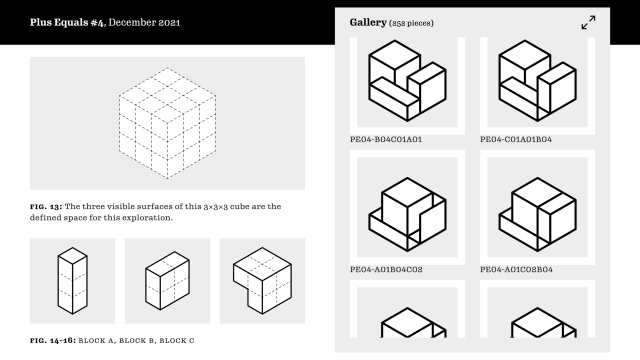 Plus Equals #4, December 2021

FIG. 13: The three visible surfaces of this 3×3×3 cube are the defined space for this exploration.

FIG. 14-16: BLOCK A, BLOCK B, BLOCK C

Gallery (252 pieces)

PE04-B04C01A01

PE04-C01A01B04

PE04-A01B04C02

PE04-A01C02B04